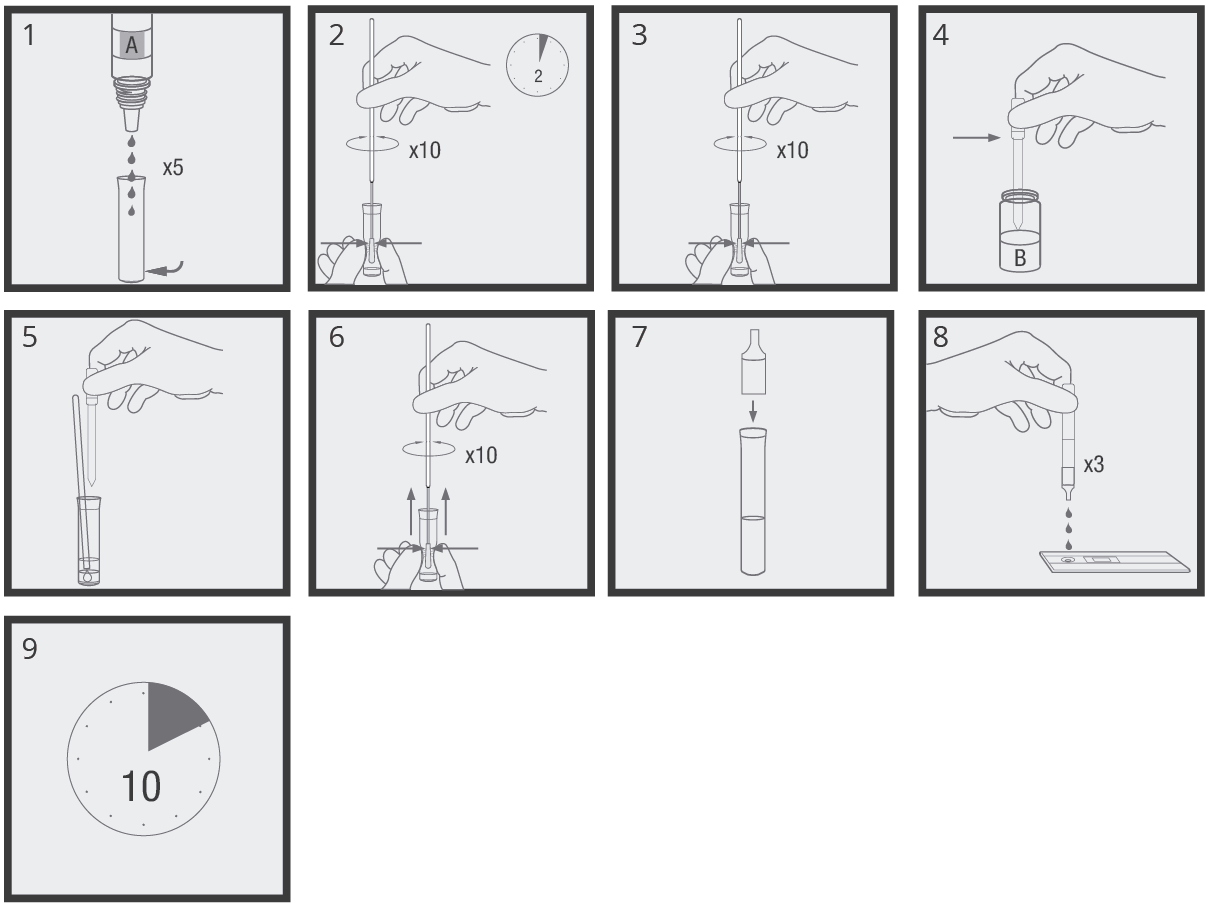 1
A
x5

2
2
x10

3
x10

4
B

5

6
x10

7

8
x3

9
10